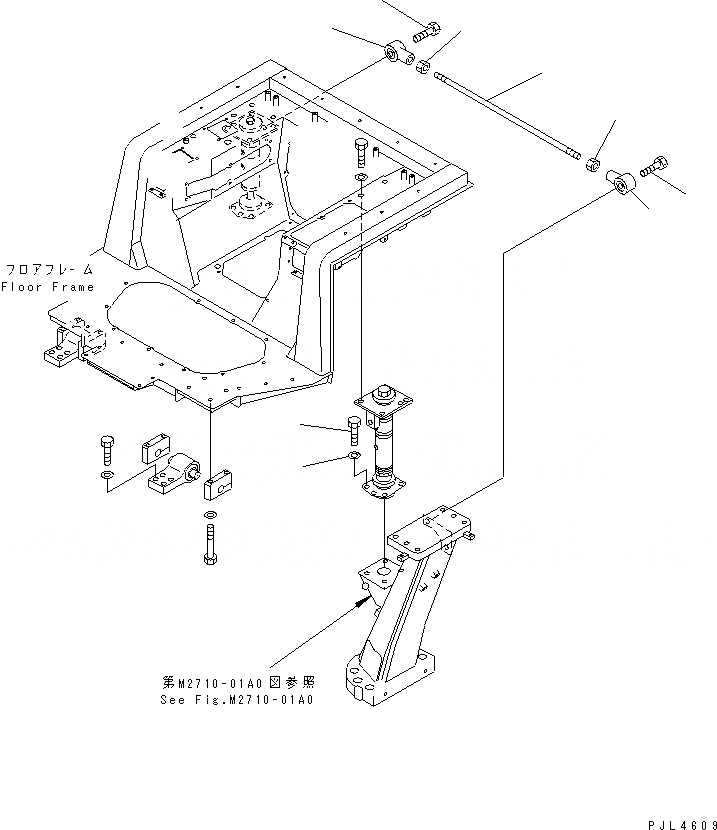 フロアフレーム
Floor Frame

第M2710-01A0図参照
See Fig.M2710-01A0

PJL4609