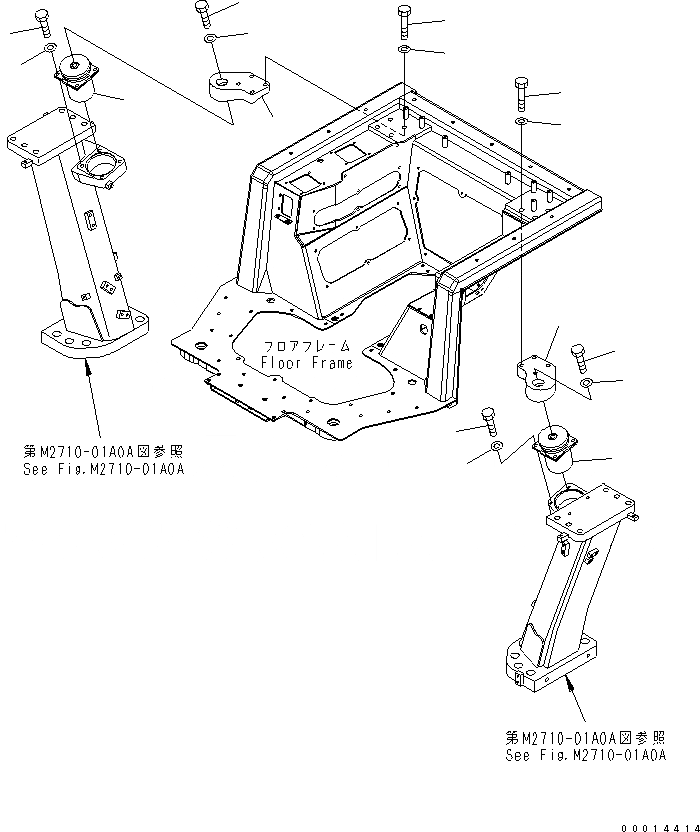 フロアフレーム
Floor Frame

第M2710-01A0A図参照
See Fig.M2710-01A0A

第M2710-01A0A図参照
See Fig.M2710-01A0A

00014414