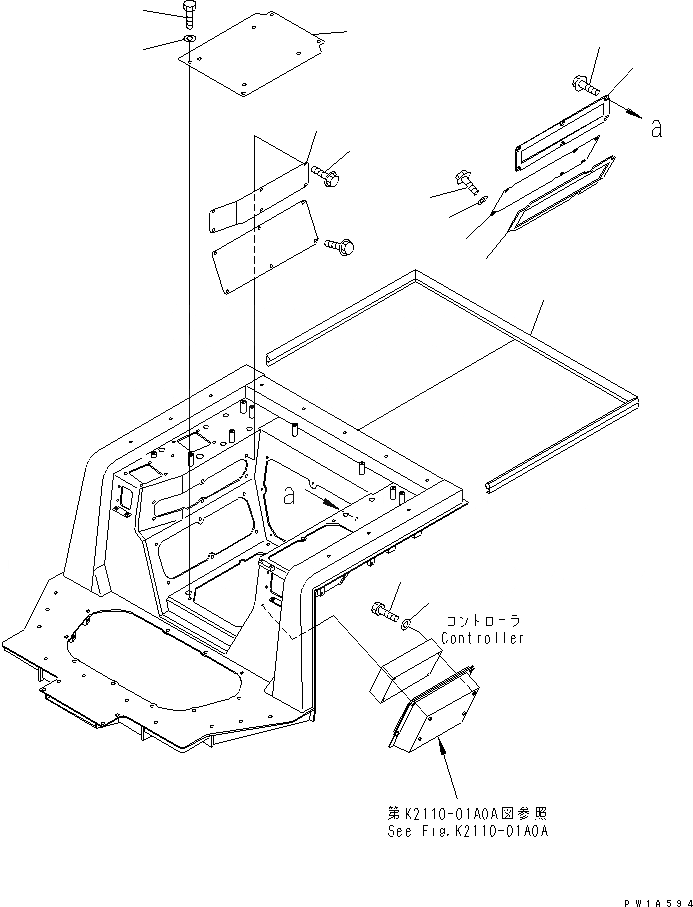 a

a

コントローラ
Controller

第K2110-01A0A図参照
See Fig.K2110-01A0A

PW1A594