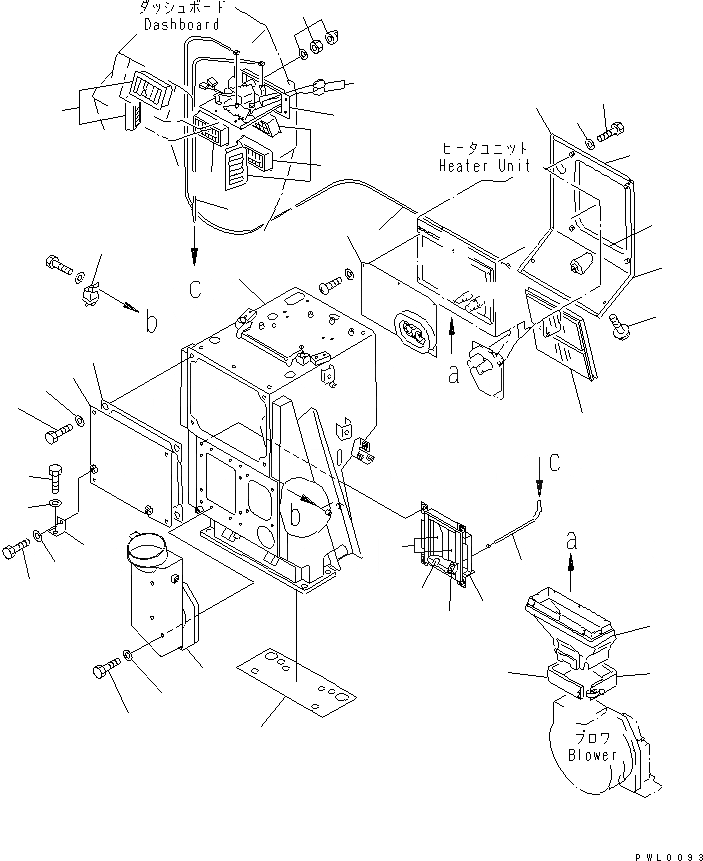 ダッシュボード
Dashboard

ヒータユニット
Heater Unit

c

b

a

b

c

a

ブロワ
Blower

PWL0093