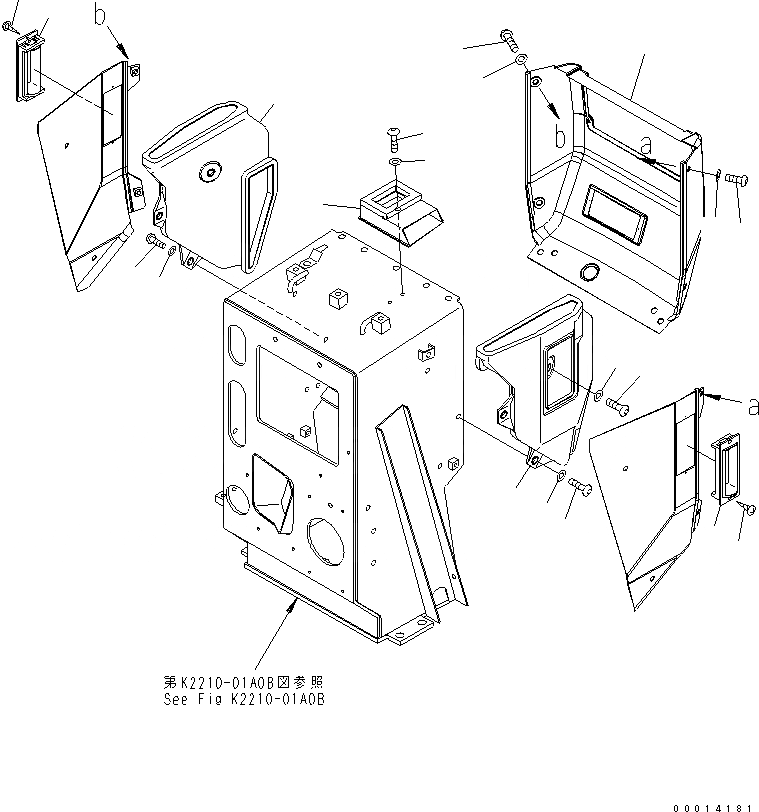 b

b

a

a

第K2210-01A0B図参照
See Fig K2210-01A0B

00014181