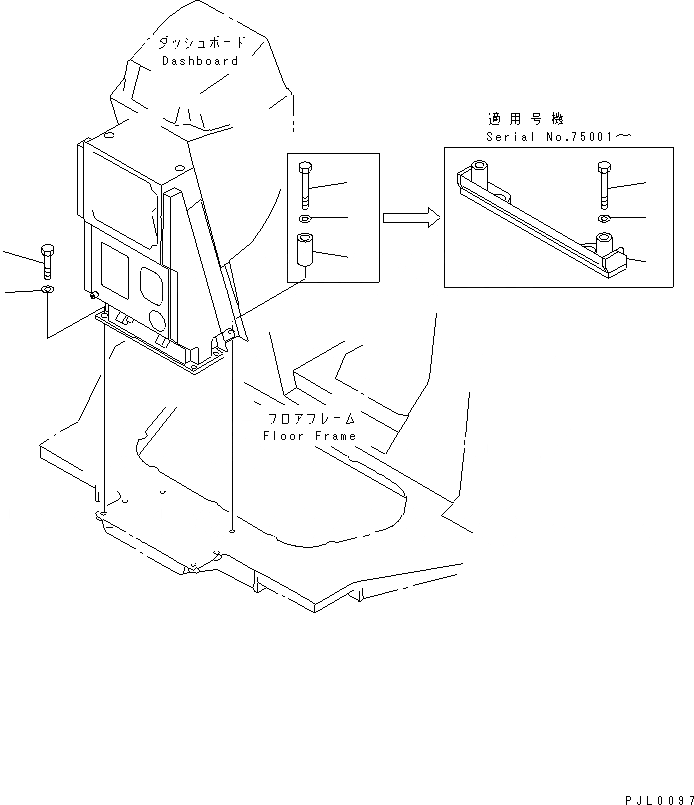 ダッシュボード
Dashboard

適用号機
Serial No.75001～

フロアフレーム
Floor Frame

PJL0097