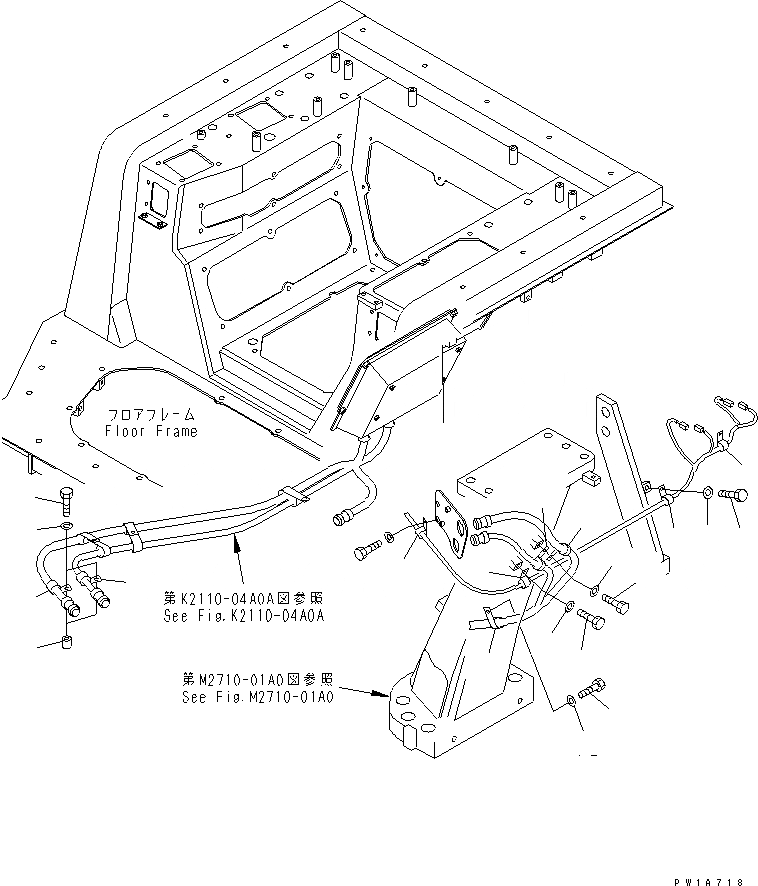 フロアフレーム
Floor Frame

第K2110-04A0A図参照
See Fig.K2110-04A0A

第M2710-01A0図参照
See Fig.M2710-01A0

PW1A713