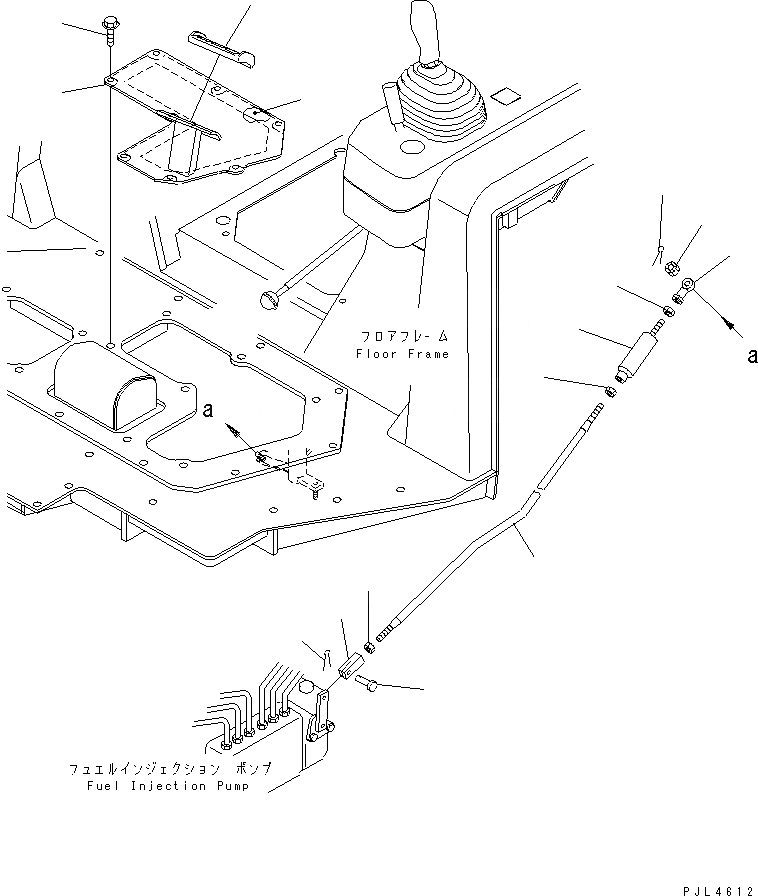 フロアフレーム
Floor Frame

a

a

フュエルインジェクション ポンプ
Fuel Injection Pump

PJL4612