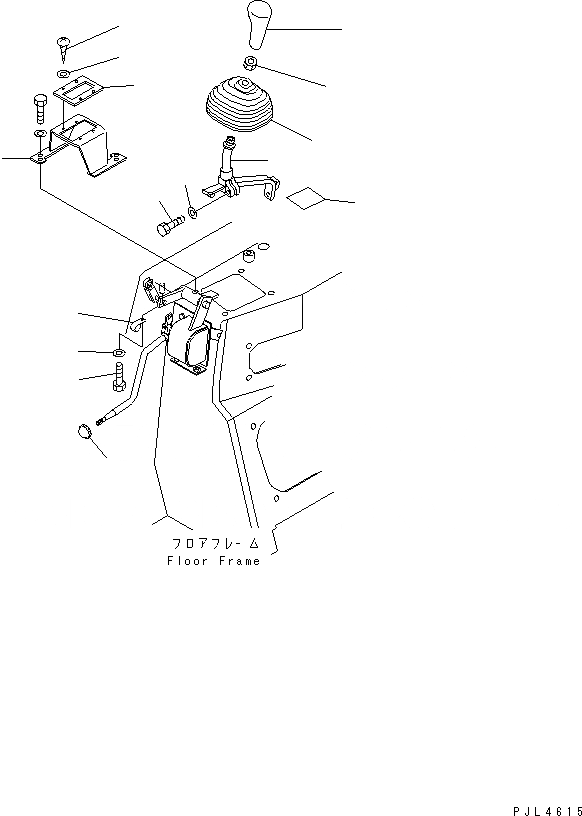 フロアフレーム
Floor Frame

PJL4615