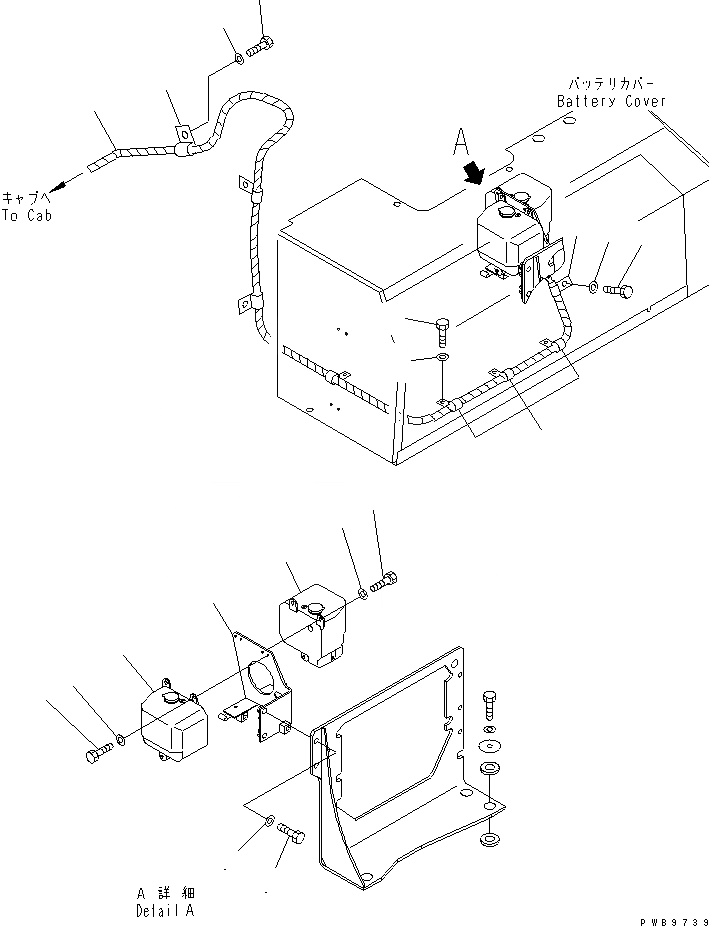 バッテリカバー
Battery Cover

A

キャブへ
To Cab

A 詳細
Detail A

PWB9739