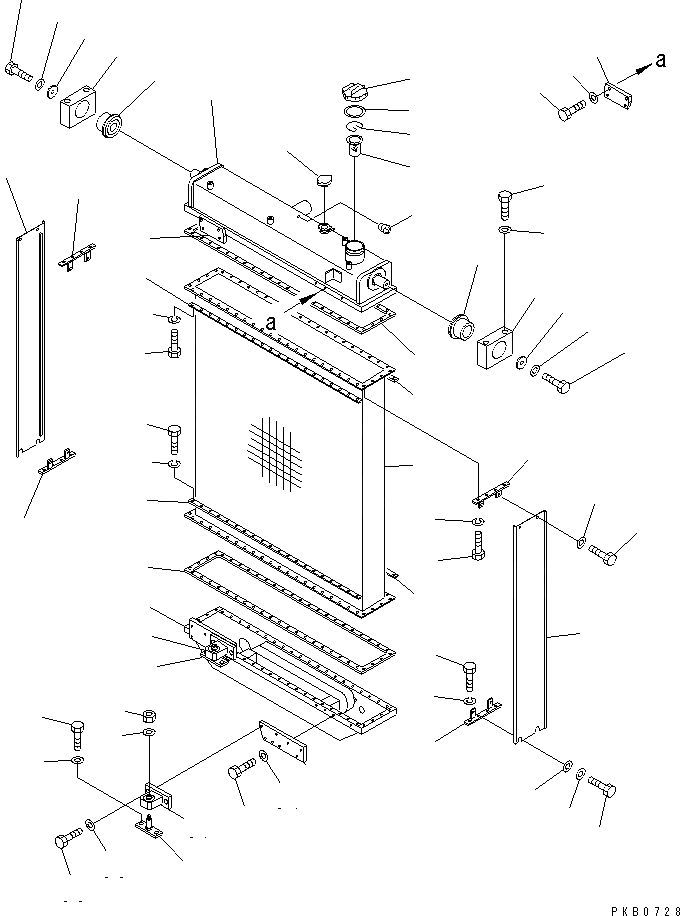 a

a

PKB0728