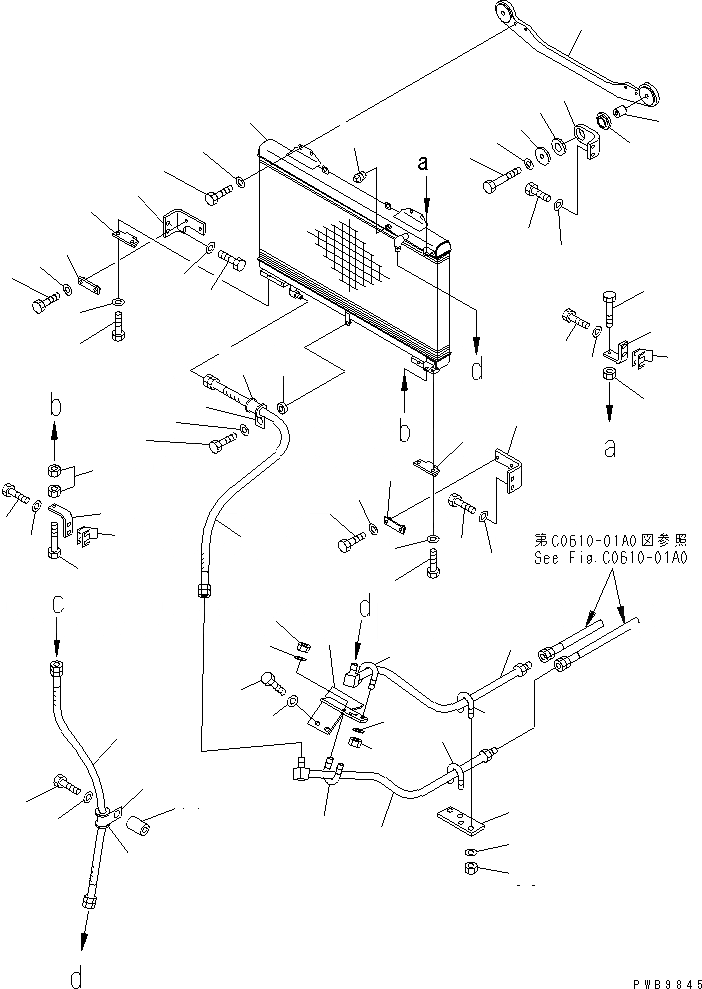 a

d

b

a

b

第C0610-01A0図参照
See Fig.C0610-01A0

c

d

d

PWB9845