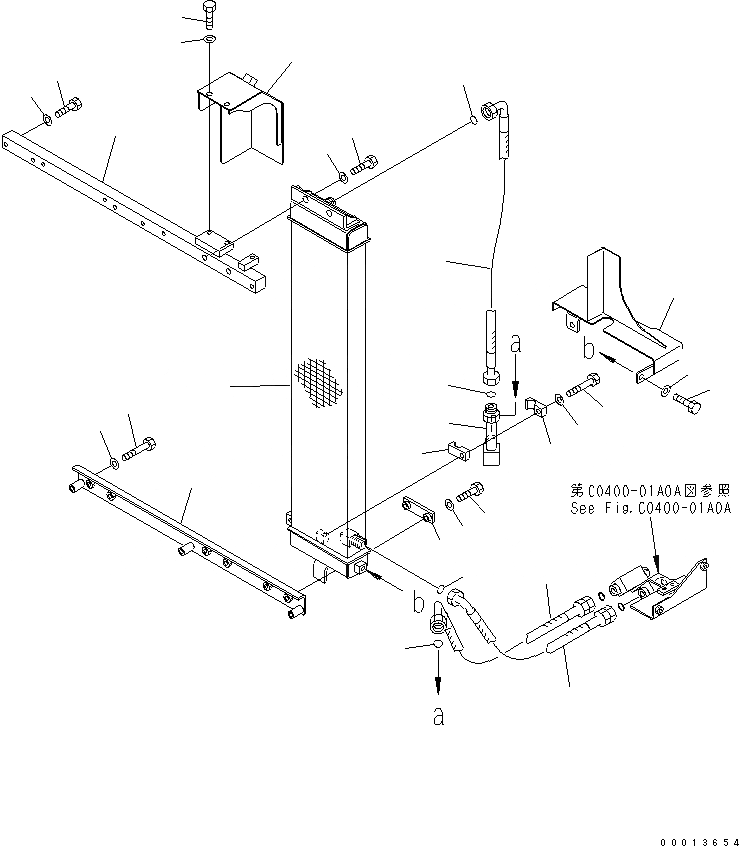 a
b
第C0400-01A0A図参照
See Fig.C0400-01A0A
b
a
00013654