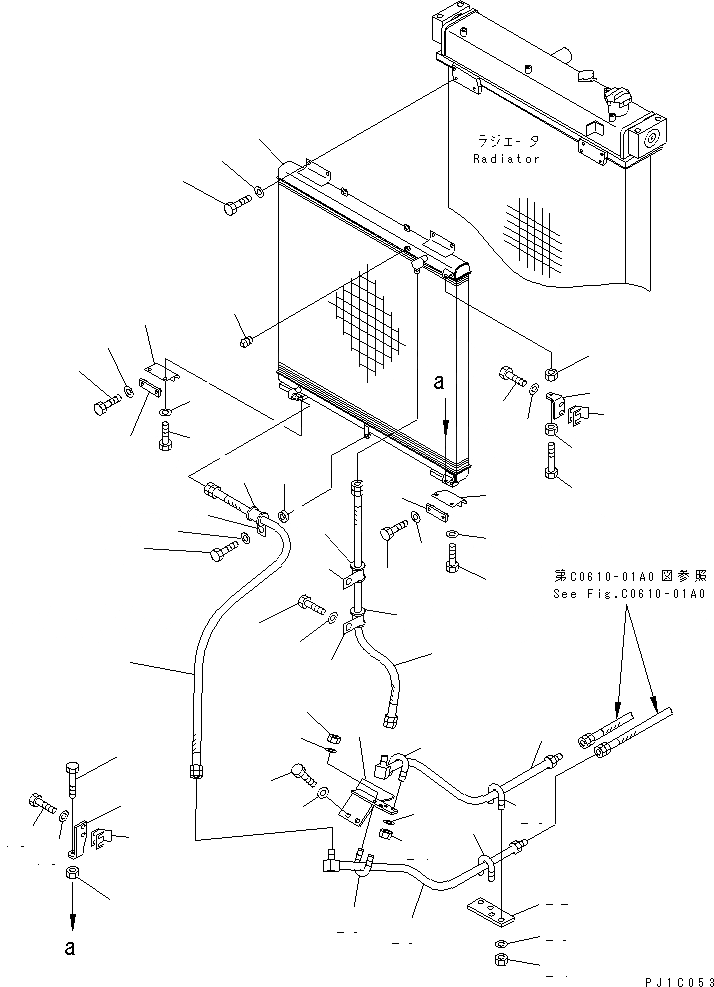 ラジエータ
Radiator

a

第C0610-01A0図参照
See Fig.C0610-01A0

a

PJ1C053