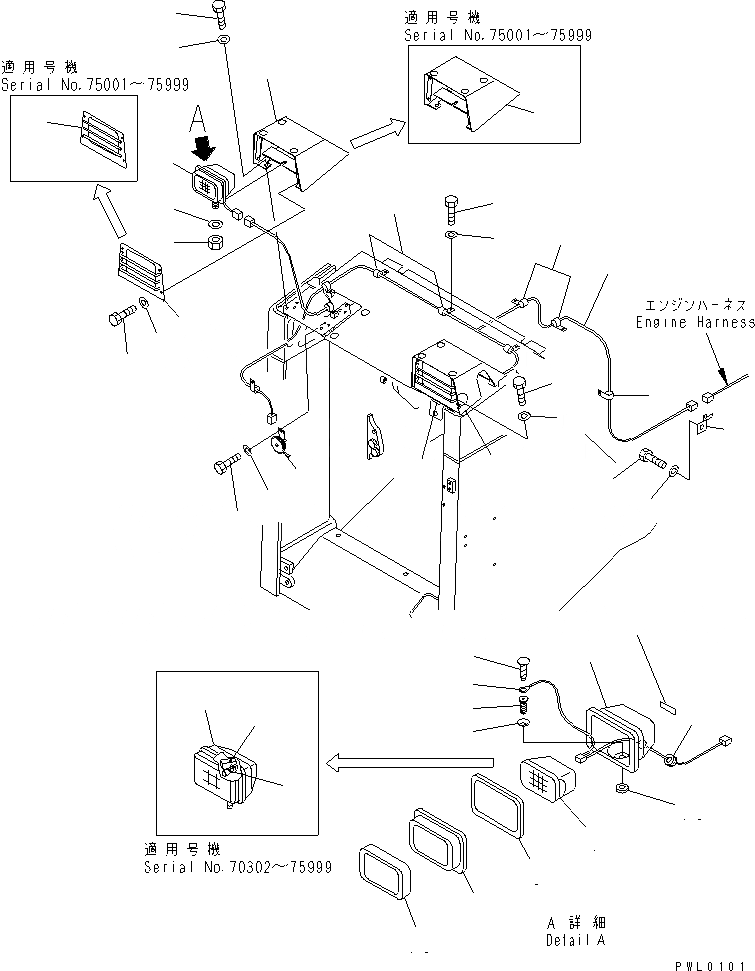 適用号機
Serial No.75001～75999

適用号機
Serial No.75001～75999

A

エンジンハーネス
Engine Harness

適用号機
Serial No.70302～75999

A 詳細
Detail A

PWL0101