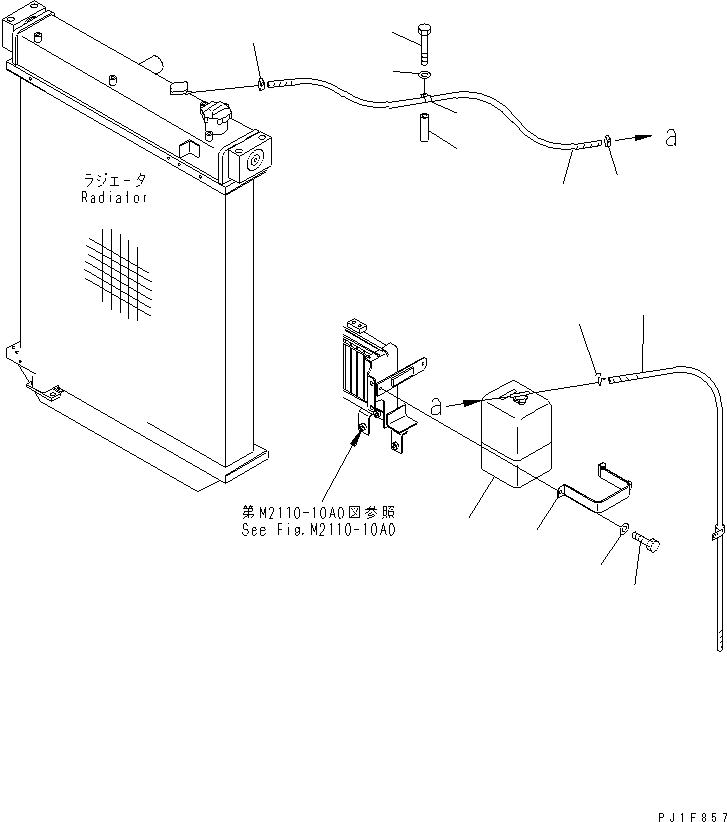 ラジエータ
Radiator

a

a

第M2110-10A0図参照
See Fig.M2110-10A0

PJ1F857