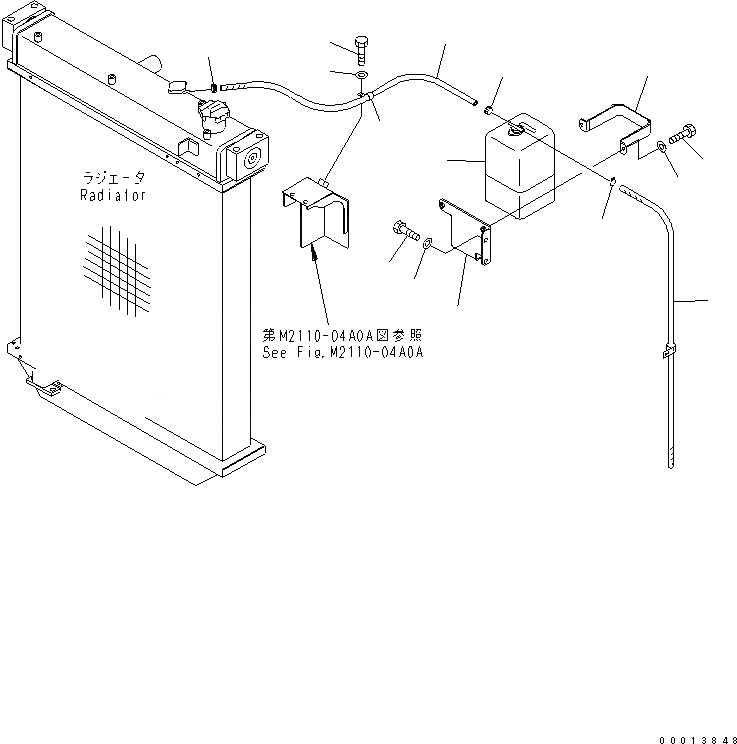 ラジエータ
Radiator

第M2110-04A0A図参照
See Fig.M2110-04A0A

00013848