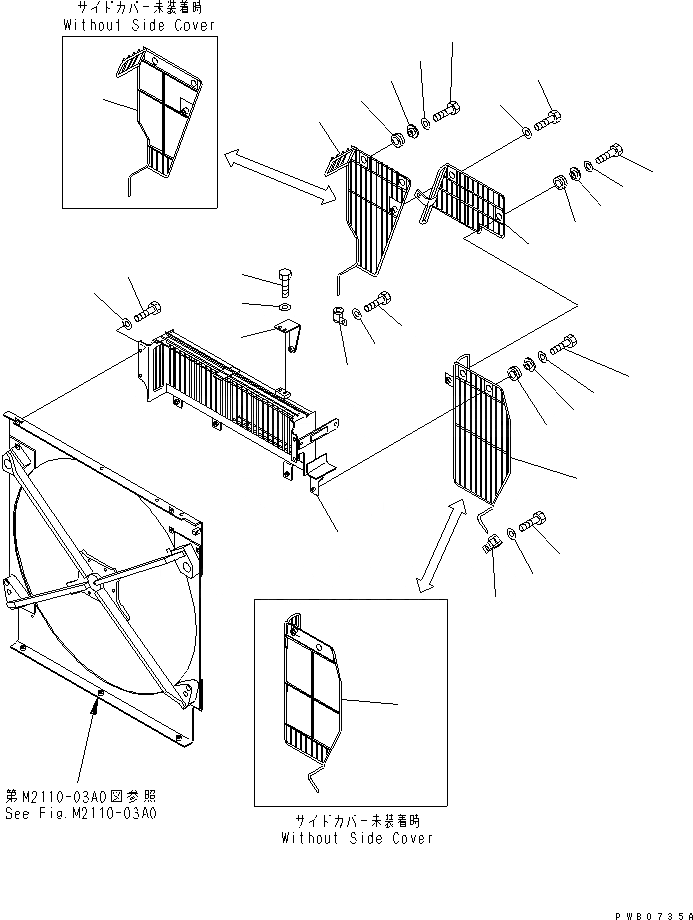 サイドカバー未装着時
Without Side Cover

第M2110-03A0図参照
See Fig.M2110-03A0

サイドカバー未装着時
Without Side Cover

PWB0735A