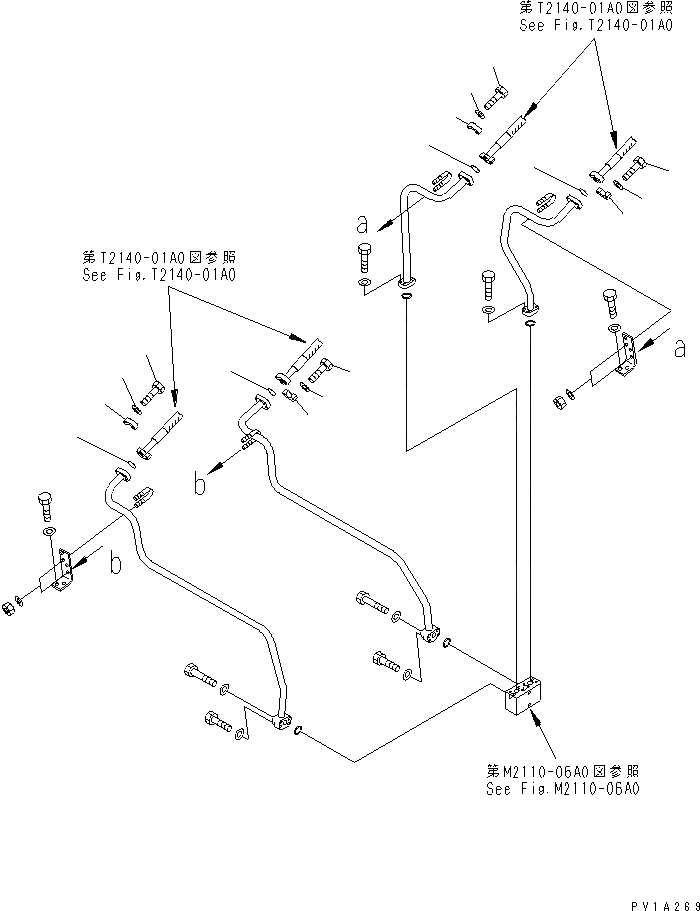 第T2140-01A0図参照
See Fig.T2140-01A0

a

a

第T2140-01A0図参照
See Fig.T2140-01A0

b

b

第M2110-06A0図参照
See Fig.M2110-06A0

PV1A269