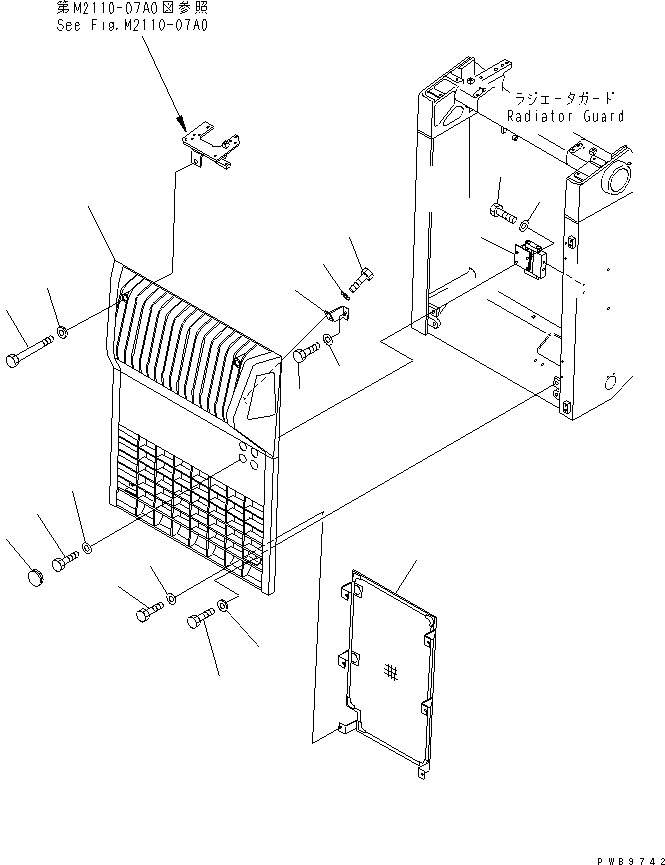 第M2110-07A0図参照
See Fig.M2110-07A0

ラジエータガード
Radiator Guard

PWB9742