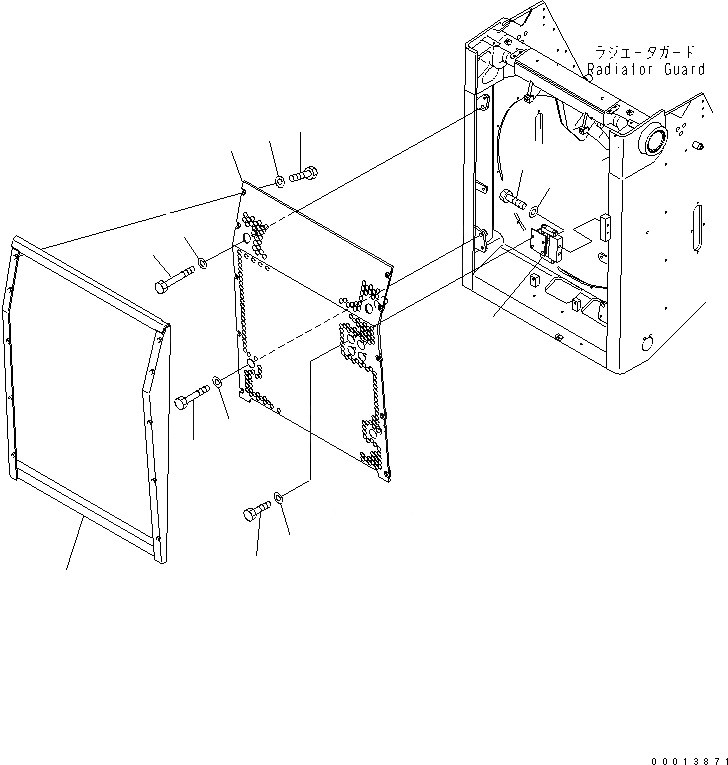 ラジエータガード
Radiator Guard

00013871