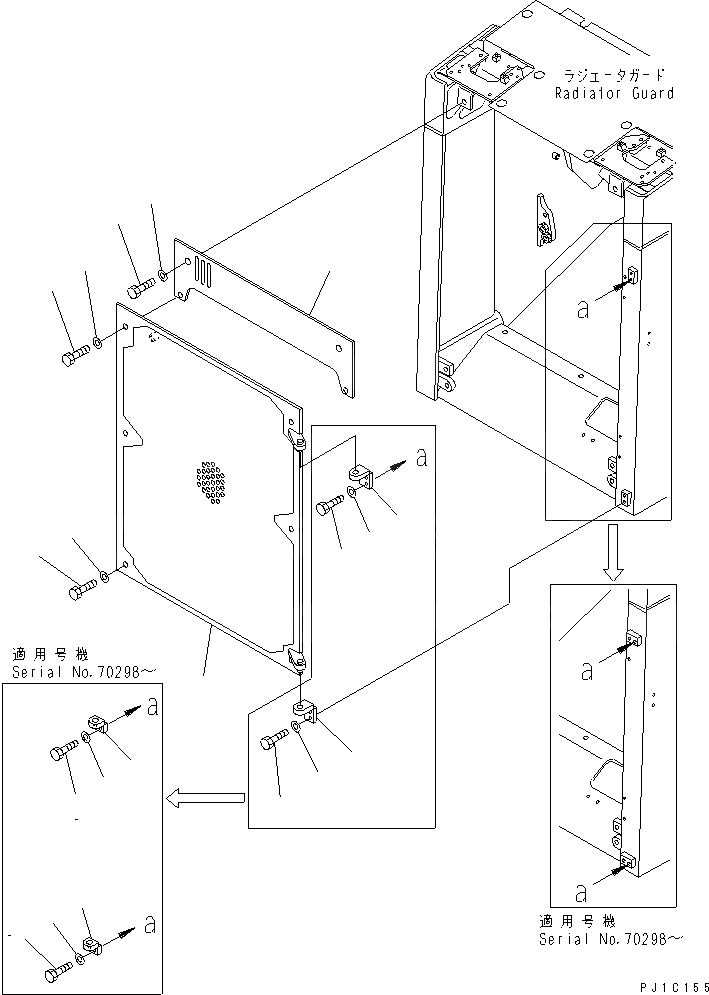 ラジエータガード
Radiator Guard

a

a

適用号機
Serial No.70298～

a

a

a

a

適用号機
Serial No.70298～

PJ1C155