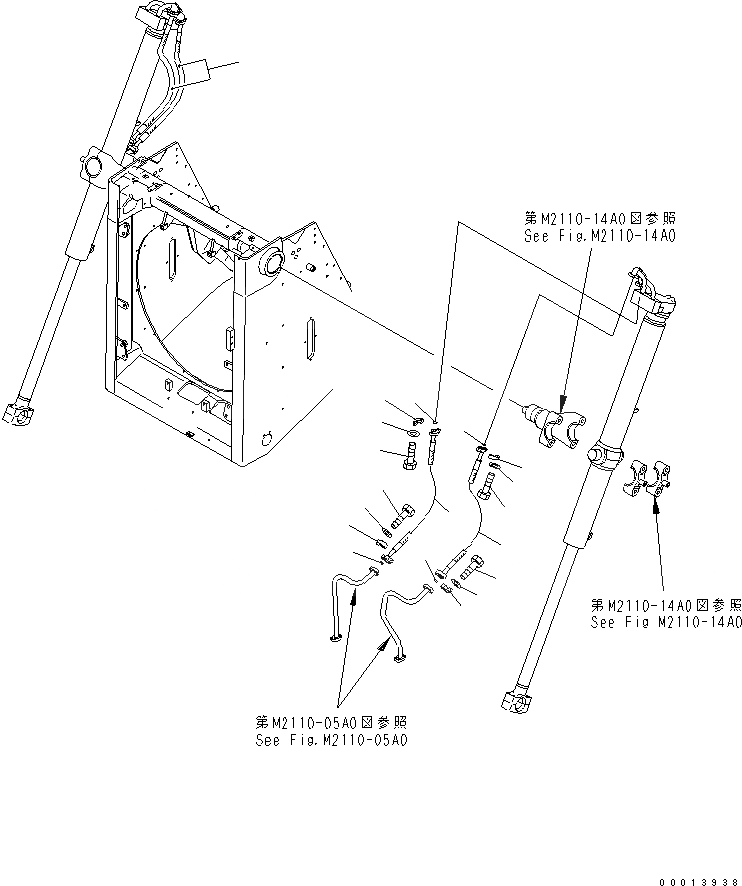 第M2110-14A0図参照
See Fig.M2110-14A0

第M2110-14A0図参照
See Fig M2110-14A0

第M2110-05A0図参照
See Fig.M2110-05A0

00013938