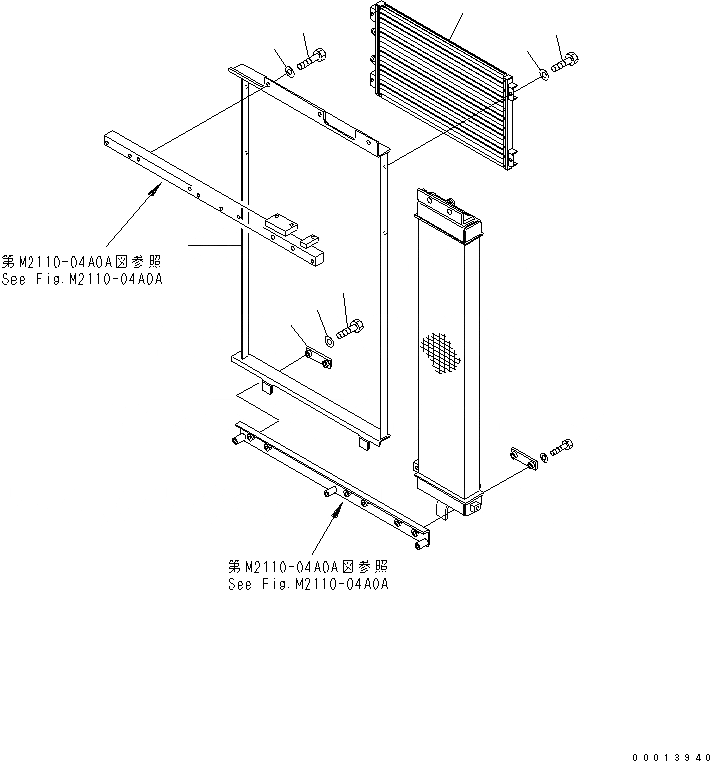 第M2110-04A0A図参照
See Fig.M2110-04A0A

第M2110-04A0A図参照
See Fig.M2110-04A0A

00013940