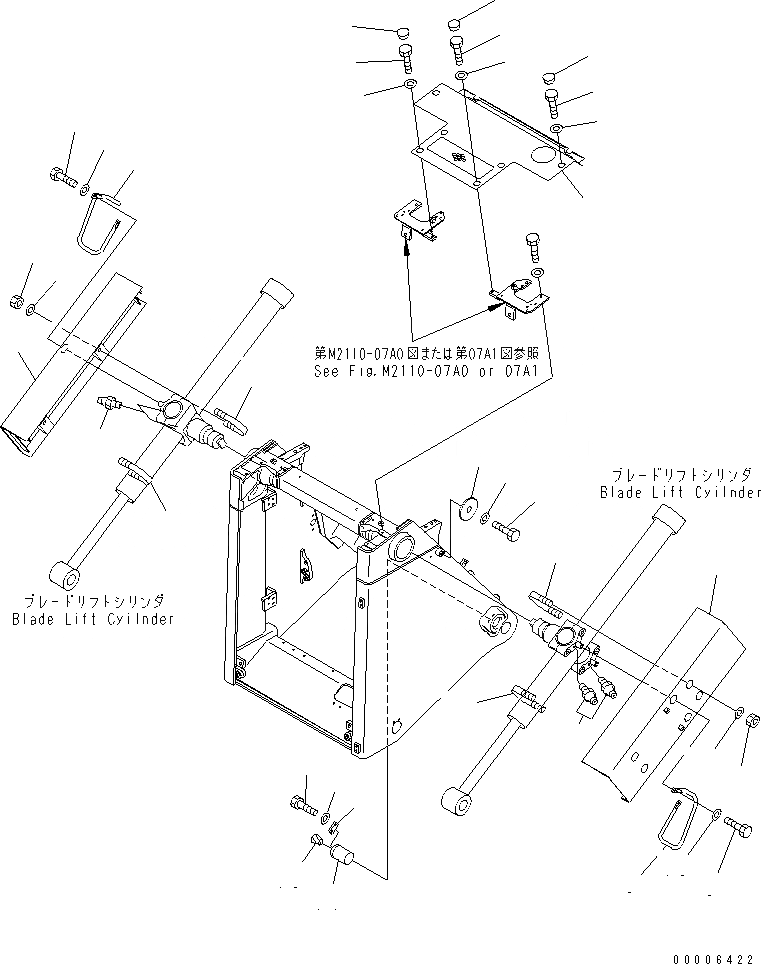 第M2110-07A0図または第07A1図参照
See Fig.M2110-07A0 or 07A1

ブレードリフトシリンダ
Blade Lift Cyilnder

ブレードリフトシリンダ
Blade Lift Cyilnder

00006422