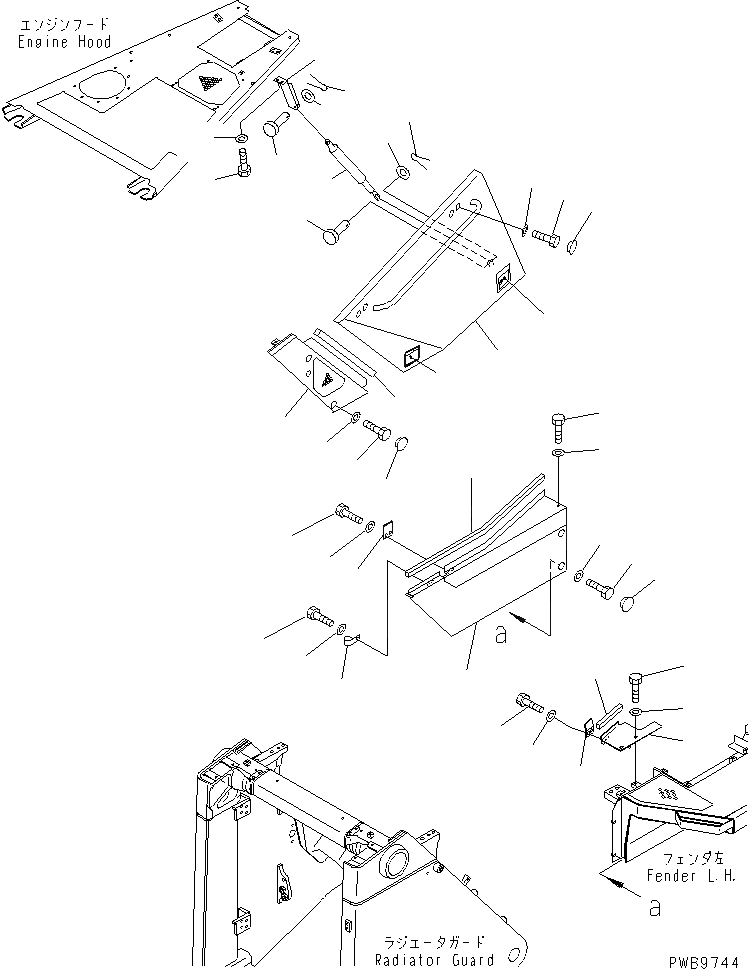 エンジンフード
Engine Hood

a

フェンダ左
Fender L.H.

a

ラジエータガード
Radiator Guard

PWB9744