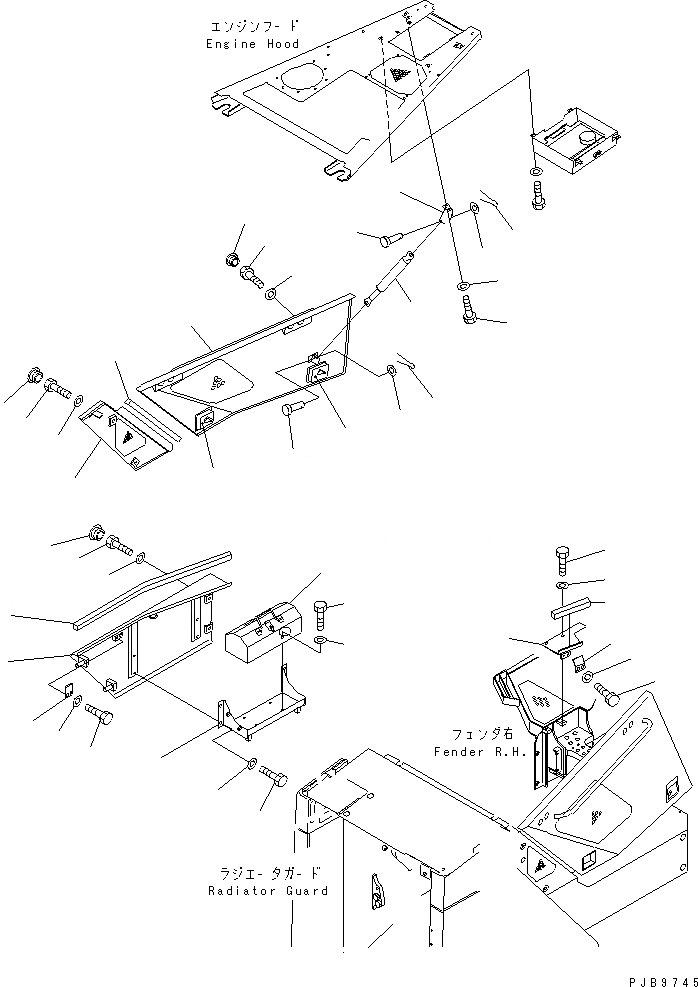 エンジンフード
Engine Hood

フェンダ右
Fender R.H.

ラジエータガード
Radiator Guard

PJB9745