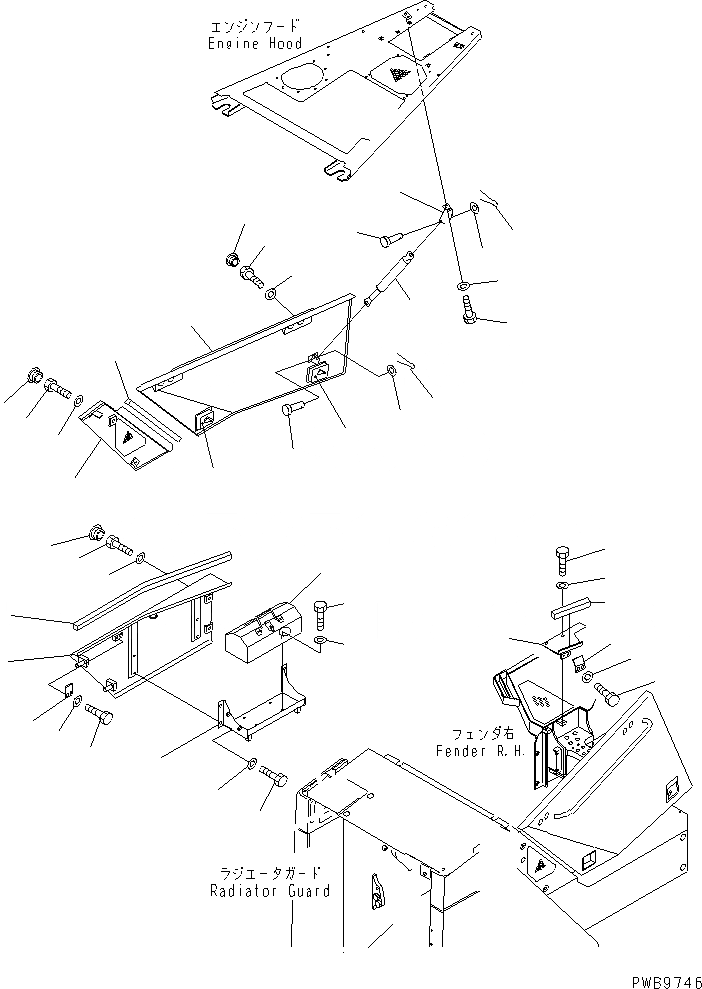 エンジンフード
Engine Hood

フェンダ右
Fender R.H.

ラジエータガード
Radiator Guard

PWB9746