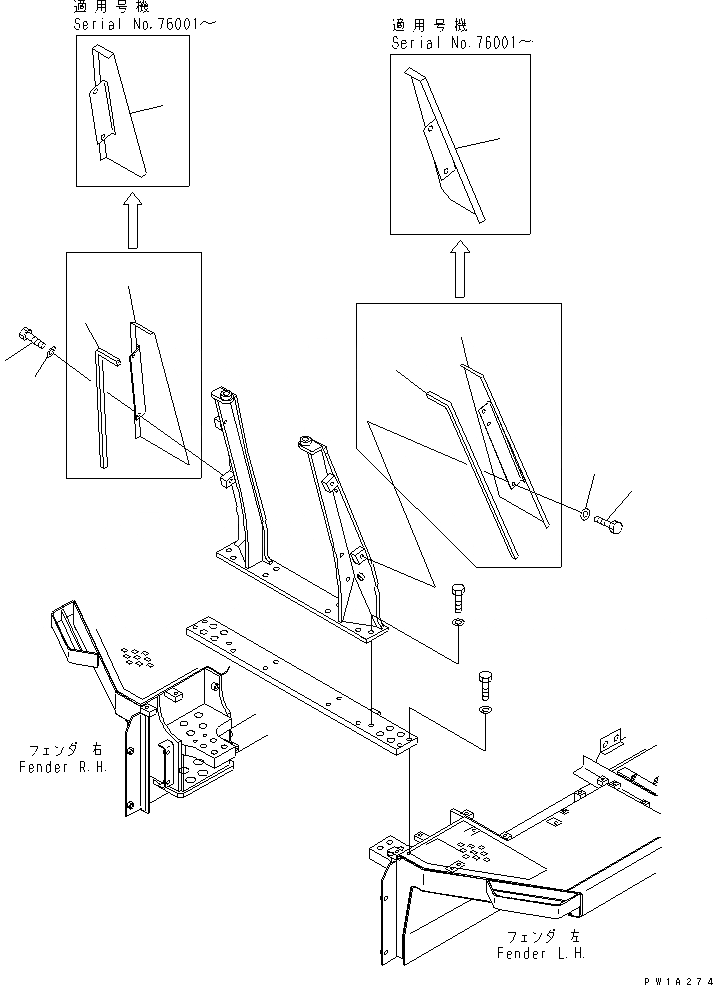 適用号機
Serial No.76001～

適用号機
Serial No.76001～

フェンダ 右
Fender R.H.

フェンダ 左
Fender L.H.

PW1A274