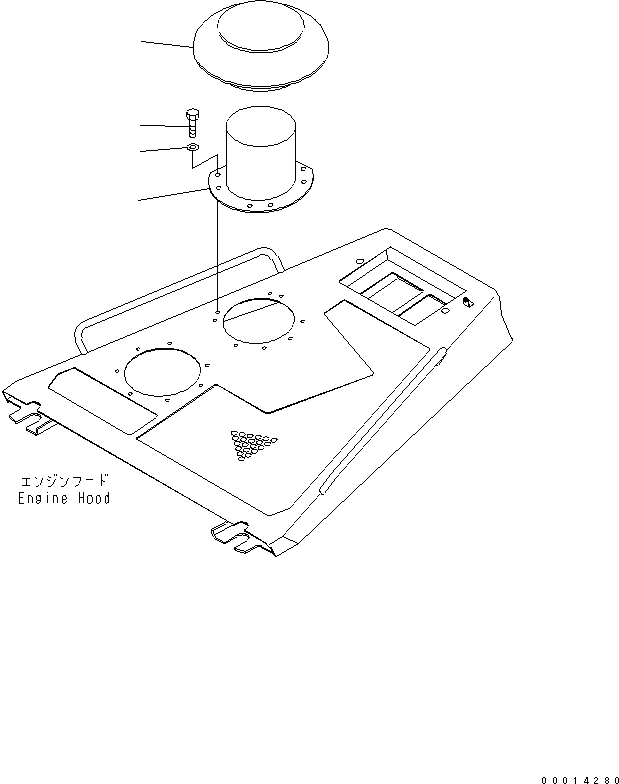 エンジンフード
Engine Hood

00014280