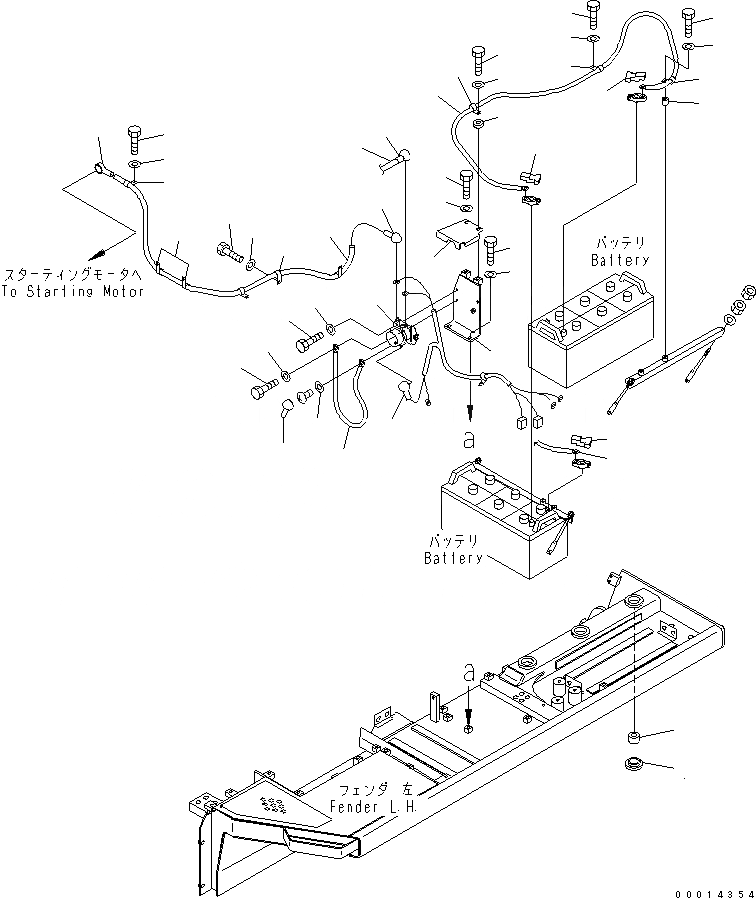 スターティングモータへ
To Starting Motor

バッテリ
Battery

a

バッテリ
Battery

a

フェンダ 左
Fender L.H.

00014354