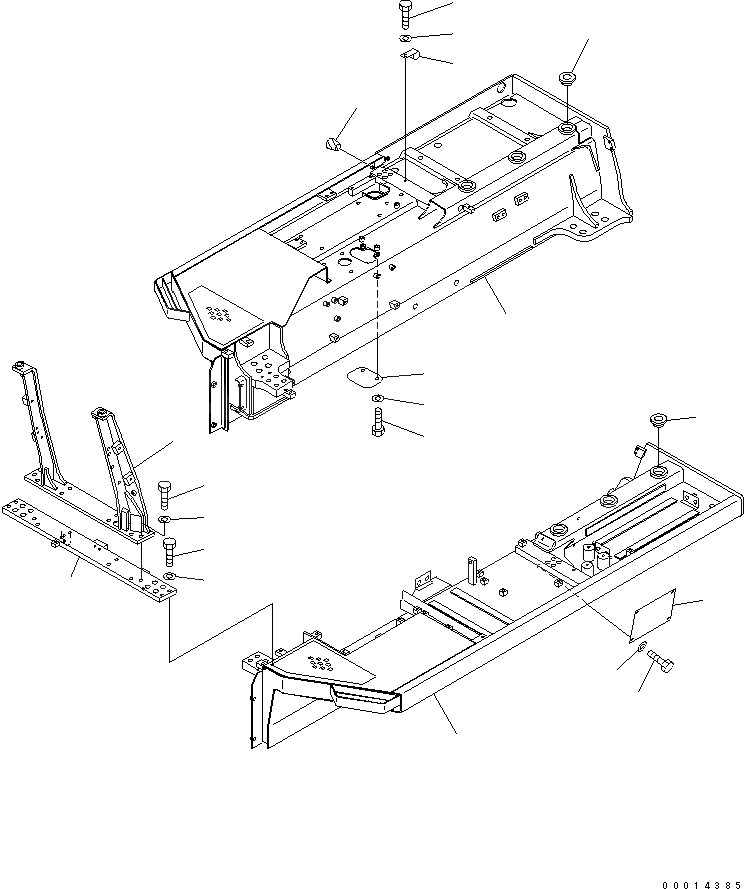 00014385