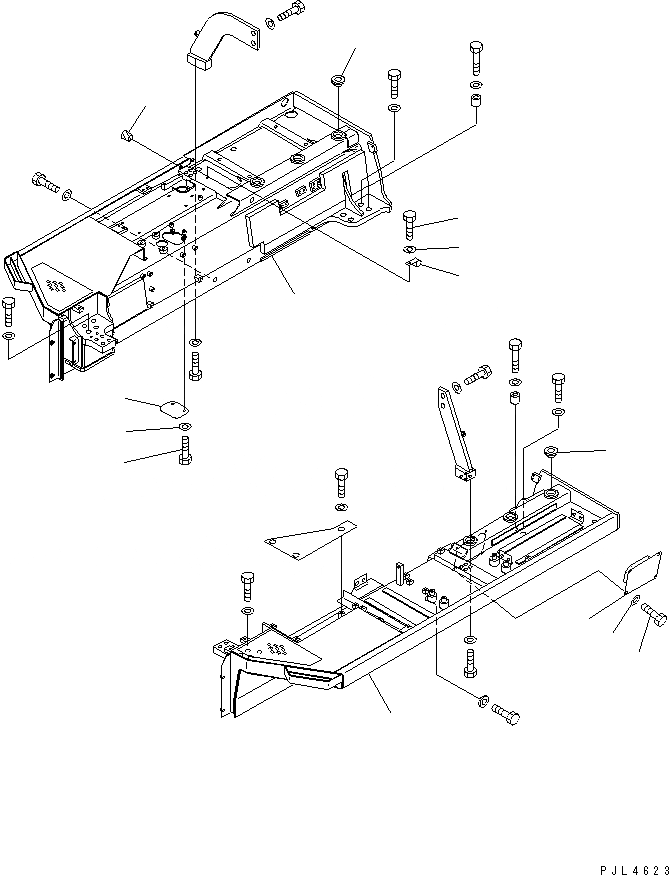 PJL4623