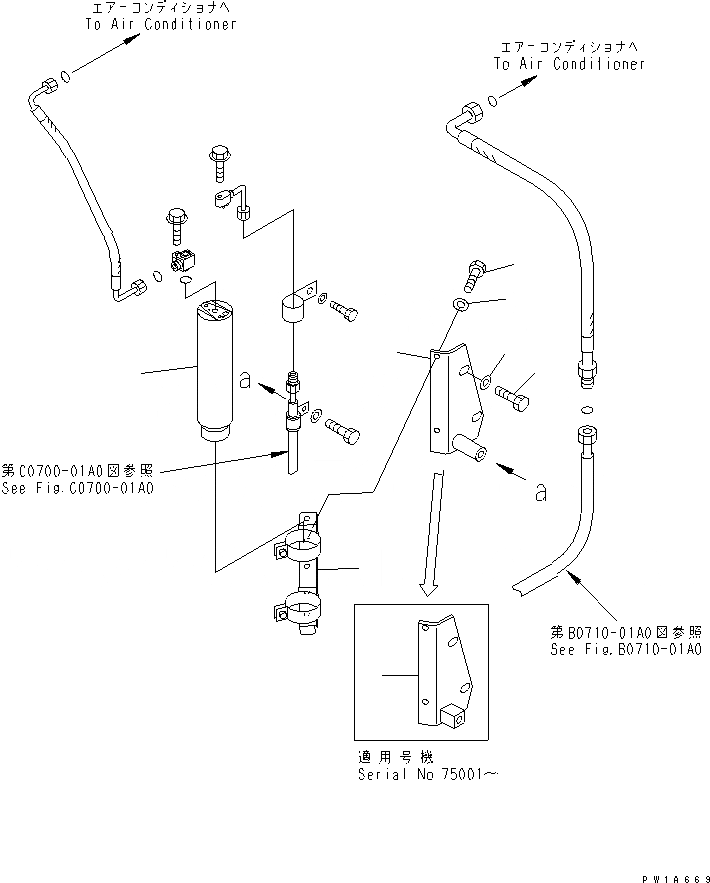 エアーコンディショナへ
To Air Conditioner

エアーコンディショナへ
To Air Conditioner

a

第C0700-01A0図参照
See Fig.C0700-01A0

a

第B0710-01A0図参照
See Fig.B0710-01A0

適用号機
Serial No 75001~

PW1A669