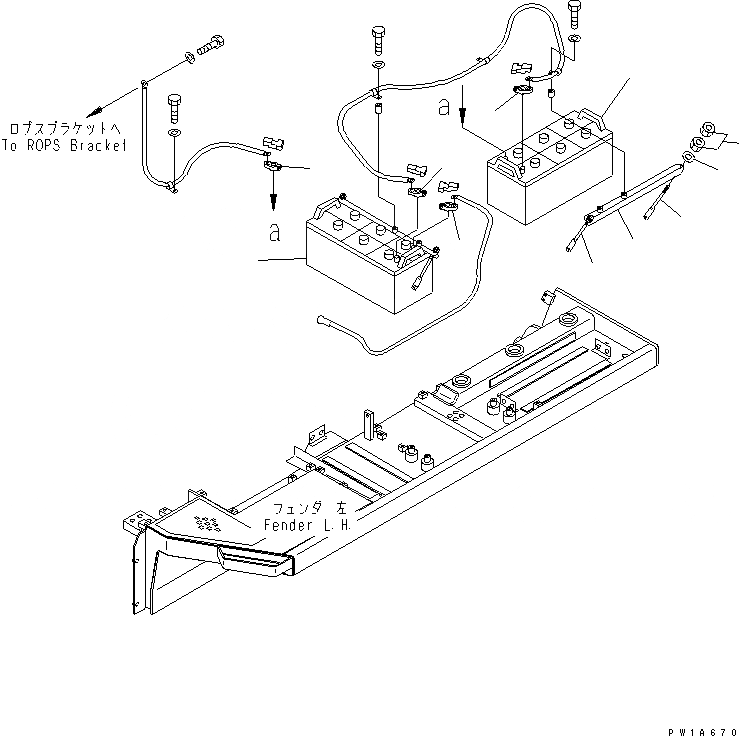 ロプスブラケットへ
To ROPS Bracket

a

a

フェンダ 左
Fender L.H.

PW1A670