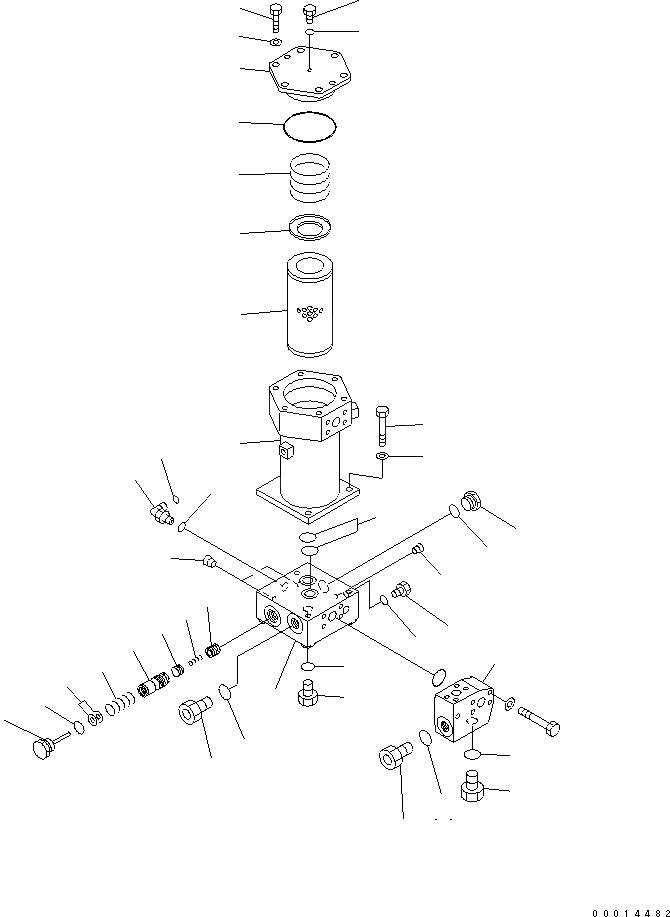 00014482