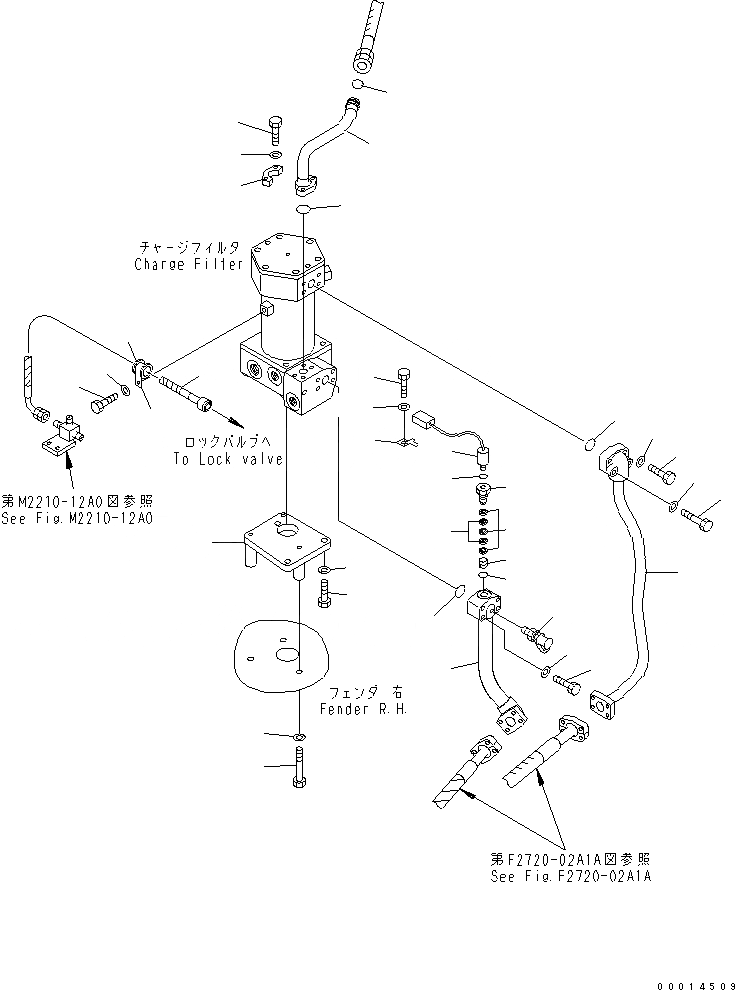 チャージフィルタ
Charge Filter

ロックバルブへ
To Lock valve

第M2210-12A0図参照
See Fig.M2210-12A0

フェンダ 右
Fender R.H.

第F2720-02A1A図参照
See Fig.F2720-02A1A

00014509