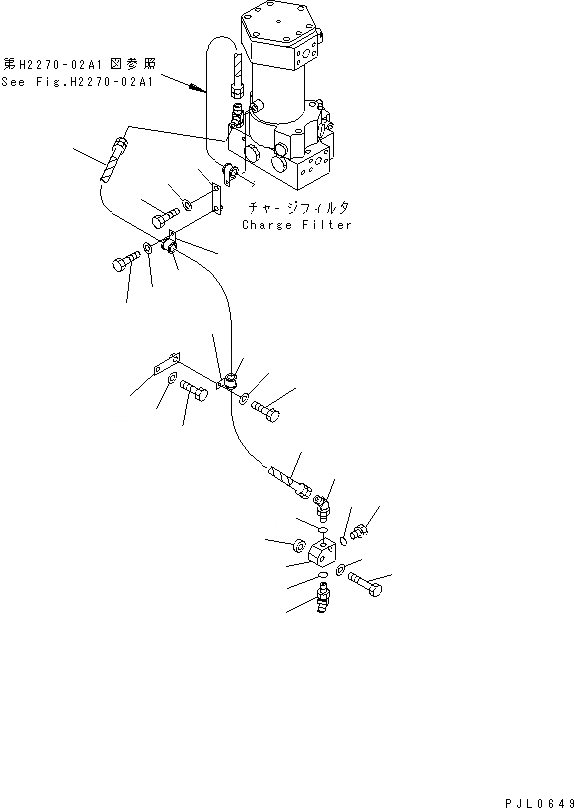 第H2270-02A1 図参照
See Fig.H2270-02A1

チャージフィルタ
Charge Filter

PJL0649