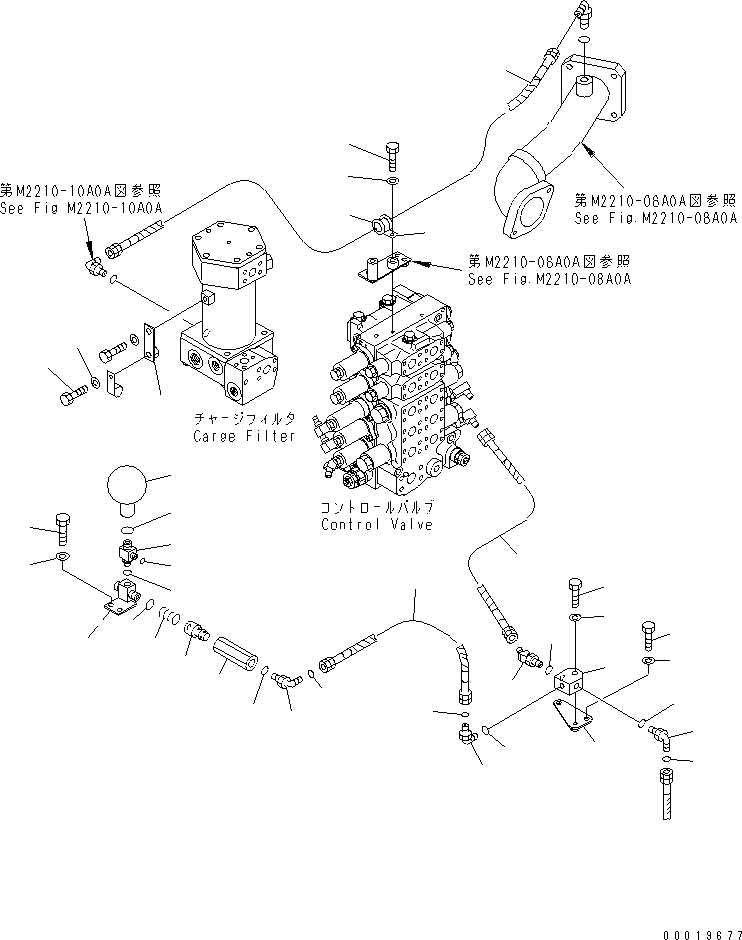 第M2210-10A0A図参照
See Fig M2210-10A0A

第M2210-08A0A図参照
See Fig.M2210-08A0A

第M2210-08A0A図参照
See Fig.M2210-08A0A

チャージフィルタ
Carge Filter

コントロールバルブ
Control Valve

00019677