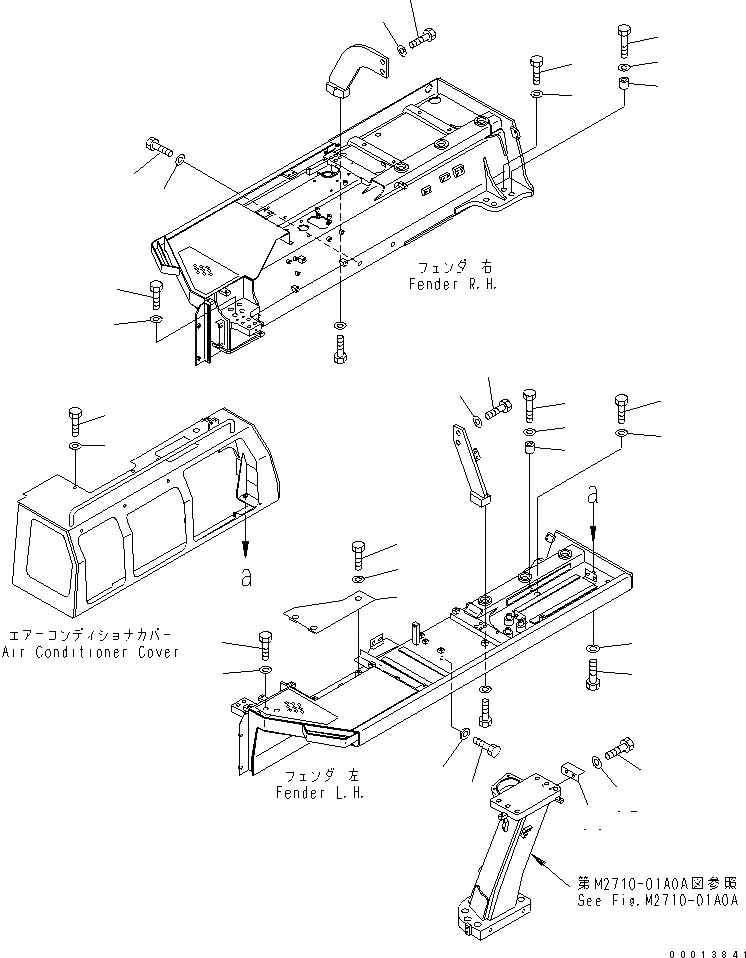 フェンダ 右
Fender R.H.

a

a

エアーコンディショナカバー
Air Conditioner Cover

フェンダ 左
Fender L.H.

第M2710-01A0A図参照
See Fig.M2710-01A0A

00013841