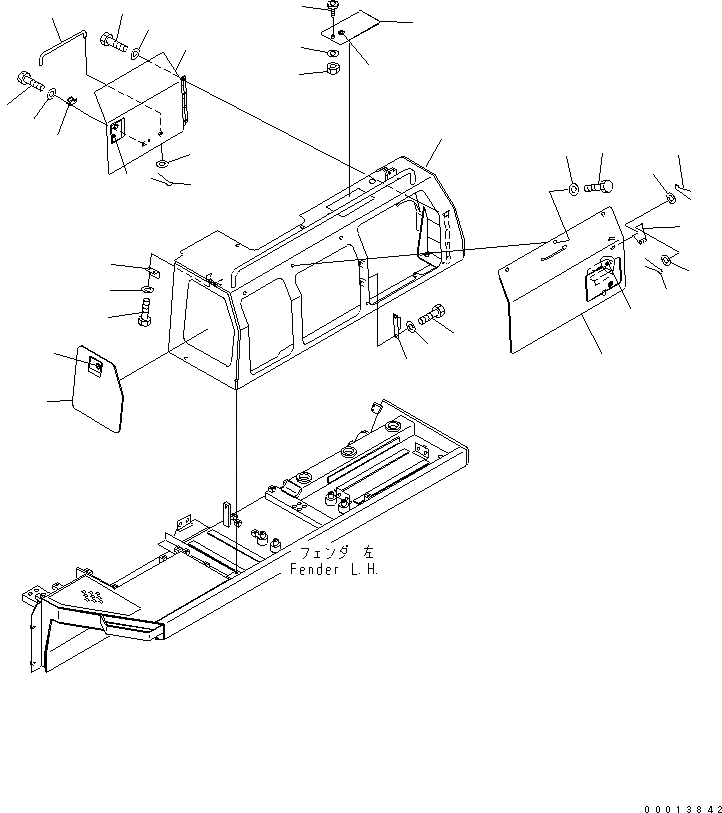 フェンダ 左
Fender L.H.

00013842