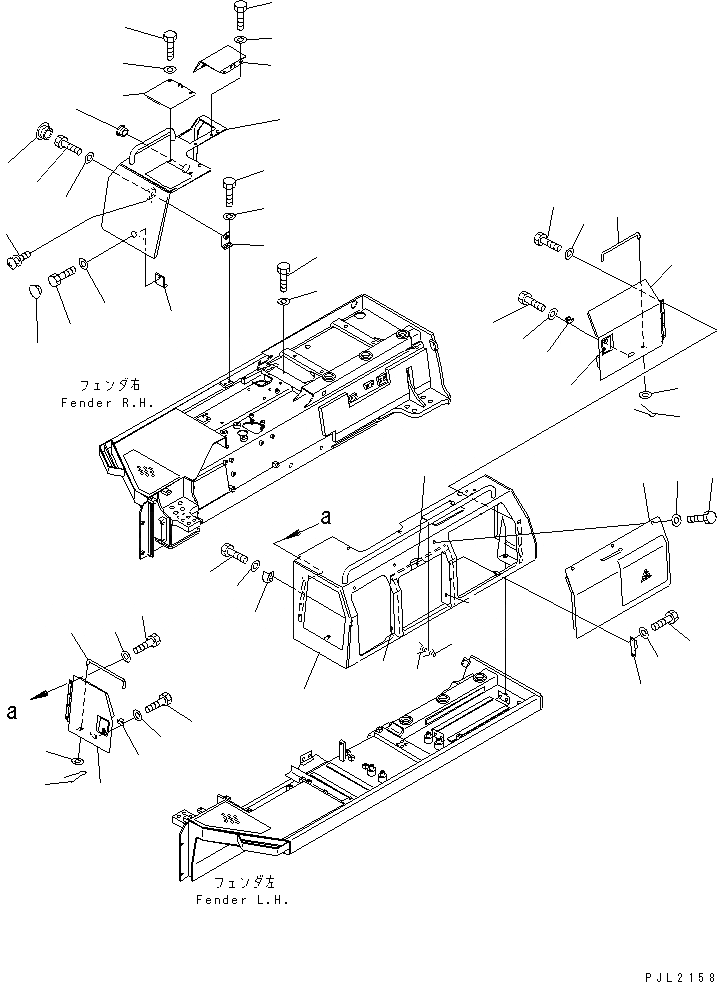 フェンダ右
Fender R.H.

a

a

フェンダ左
Fender L.H.

PJL2158