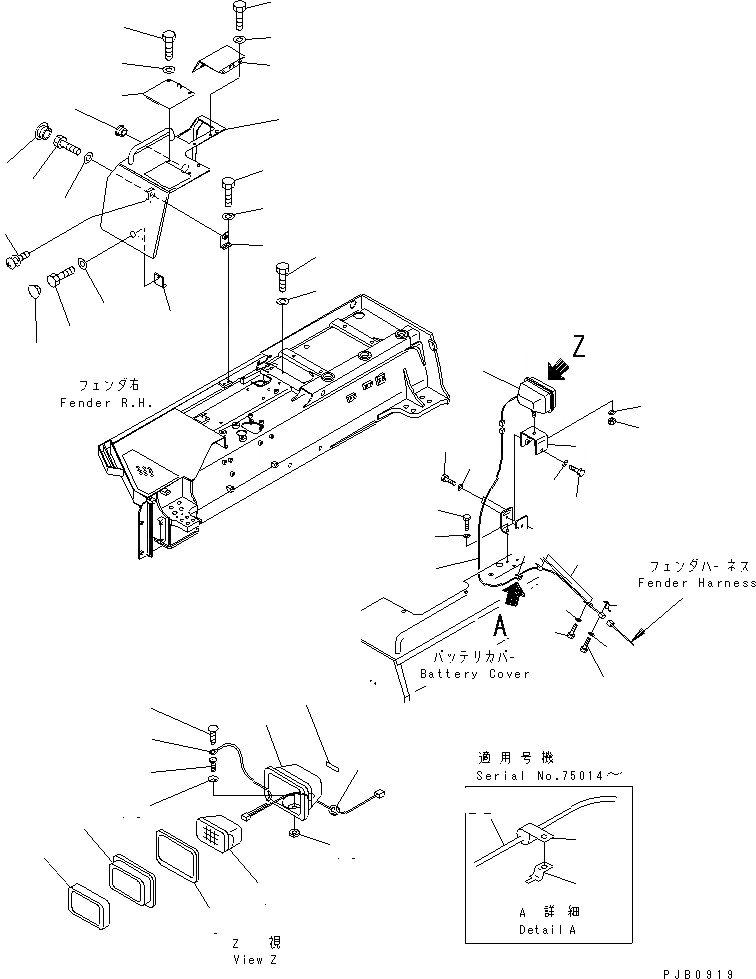 フェンダ右
Fender R.H.

Z

フェンダハーネス
Fender Harness

A

バッテリカバー
Battery Cover

適用号機
Serial No.75014～

A 詳細
Detail A

Z 視
View Z

PJB0919