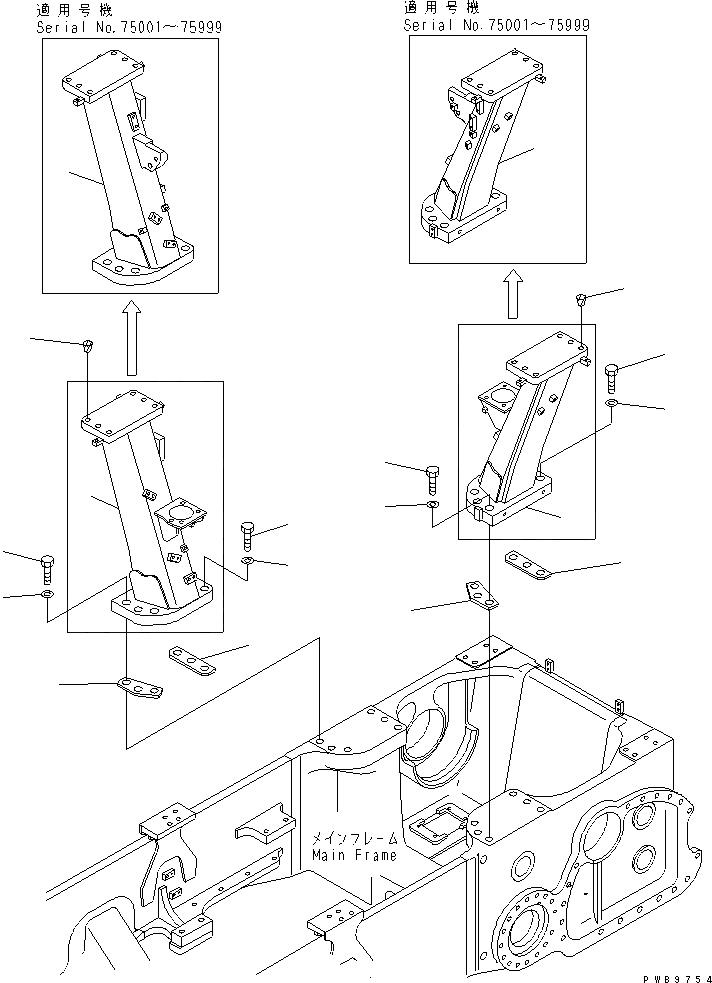 適用号機
Serial No.75001～75999

適用号機
Serial No.75001～75999

メインフレーム
Main Frame

PW89754