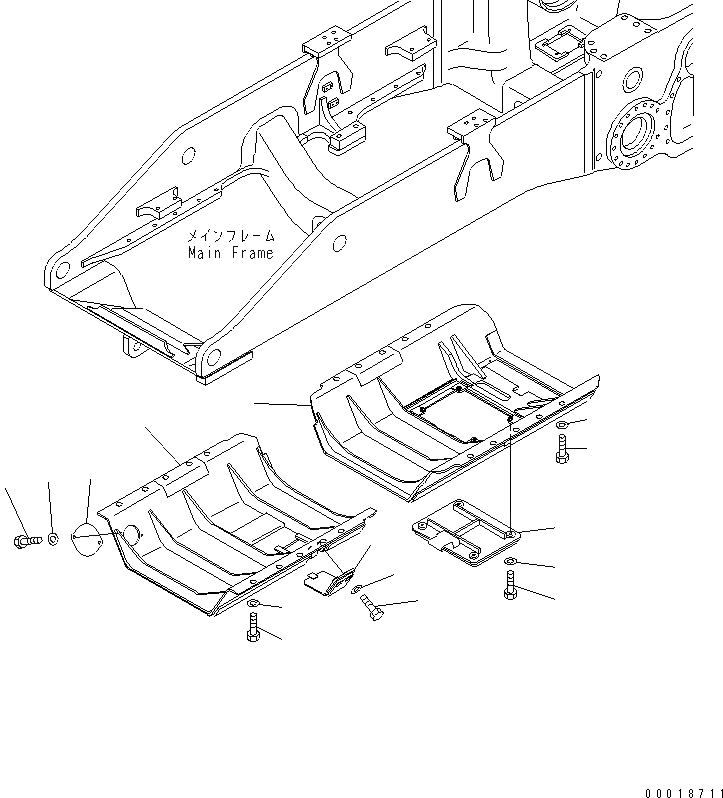 メインフレーム
Main Frame

00018711