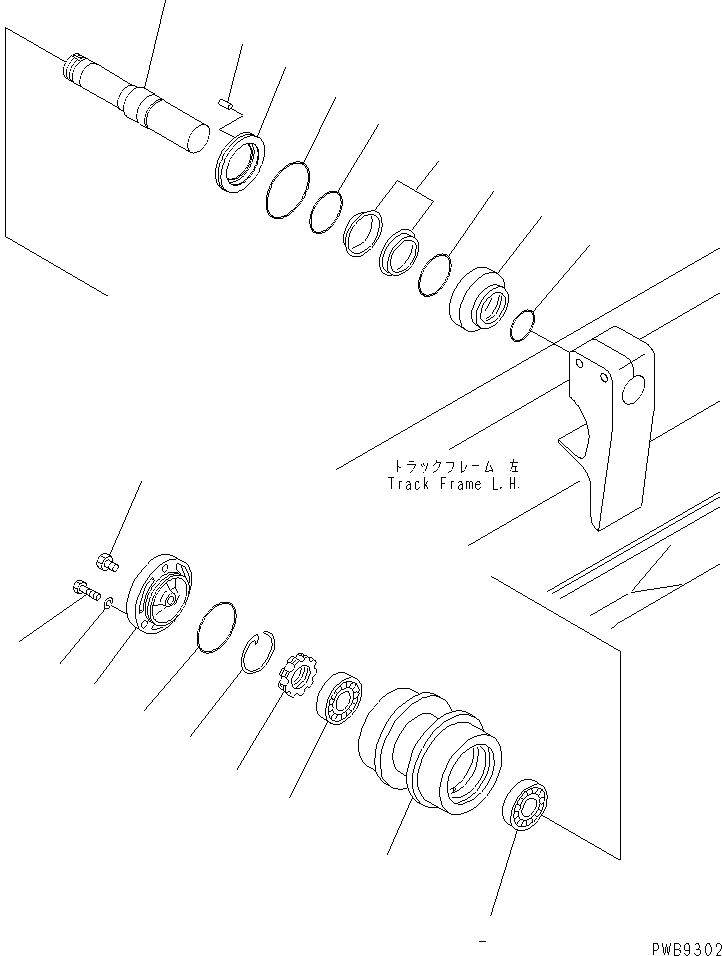 トラックフレーム 左
Track Frame L.H.

PWB9302