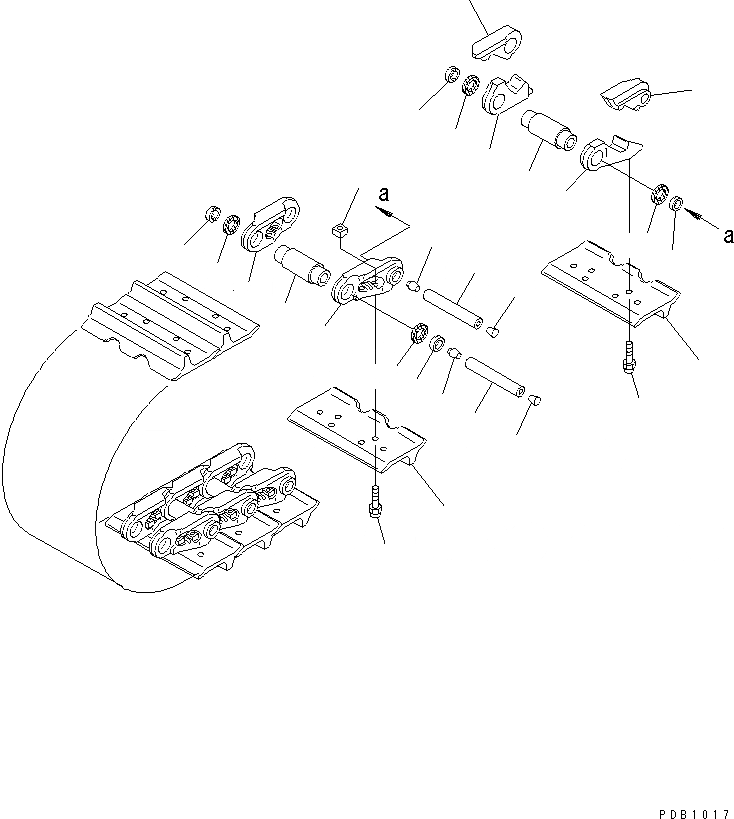 a

a

PDB1017