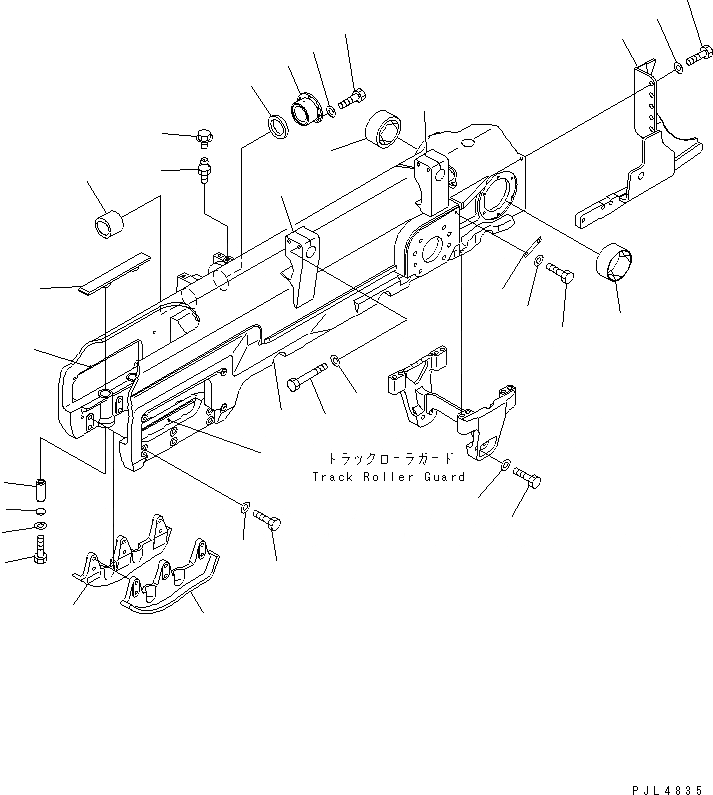 トラックローラガード
Track Roller Guard

PJL4835