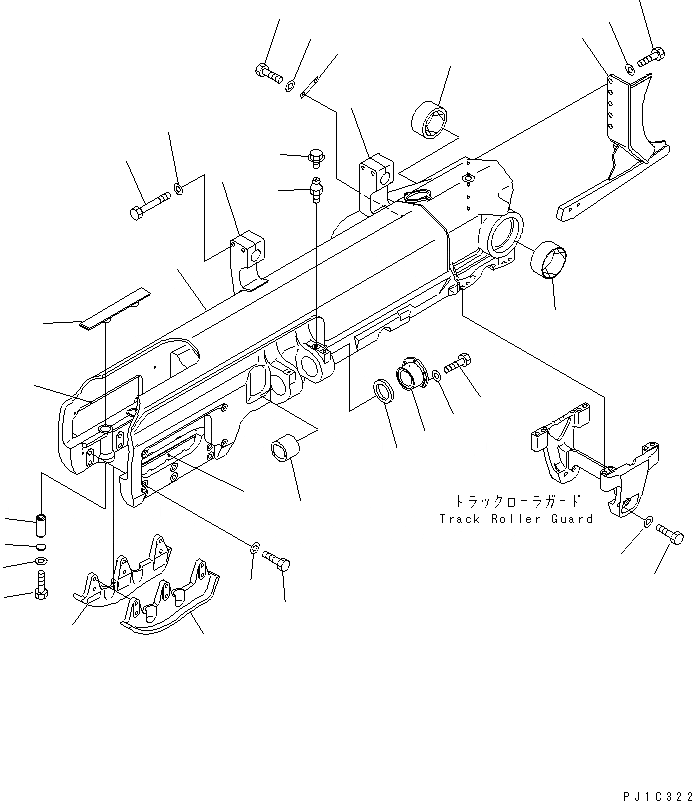 トラックローラガード
Track Roller Guard

PJ1C322