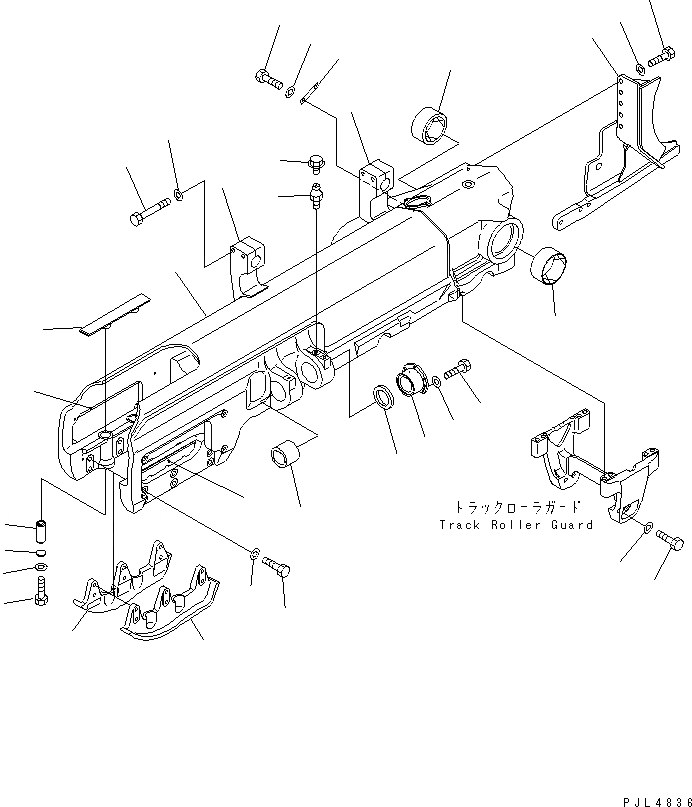 トラックローラガード
Track Roller Guard

PJL4836